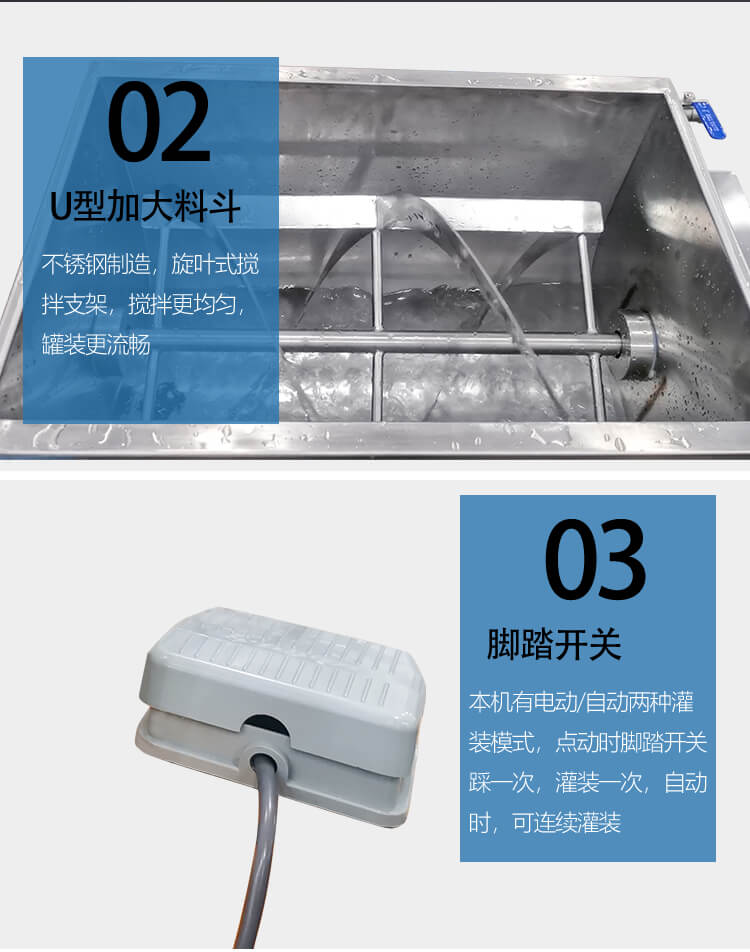 02

U型加大料斗

不锈钢制造，旋叶式搅拌支架，搅拌更均匀，罐装更流畅

03

脚踏开关

本机有电动/自动两种灌装模式，点动时脚踏开关踩一次，灌装一次，自动时，可连续灌装